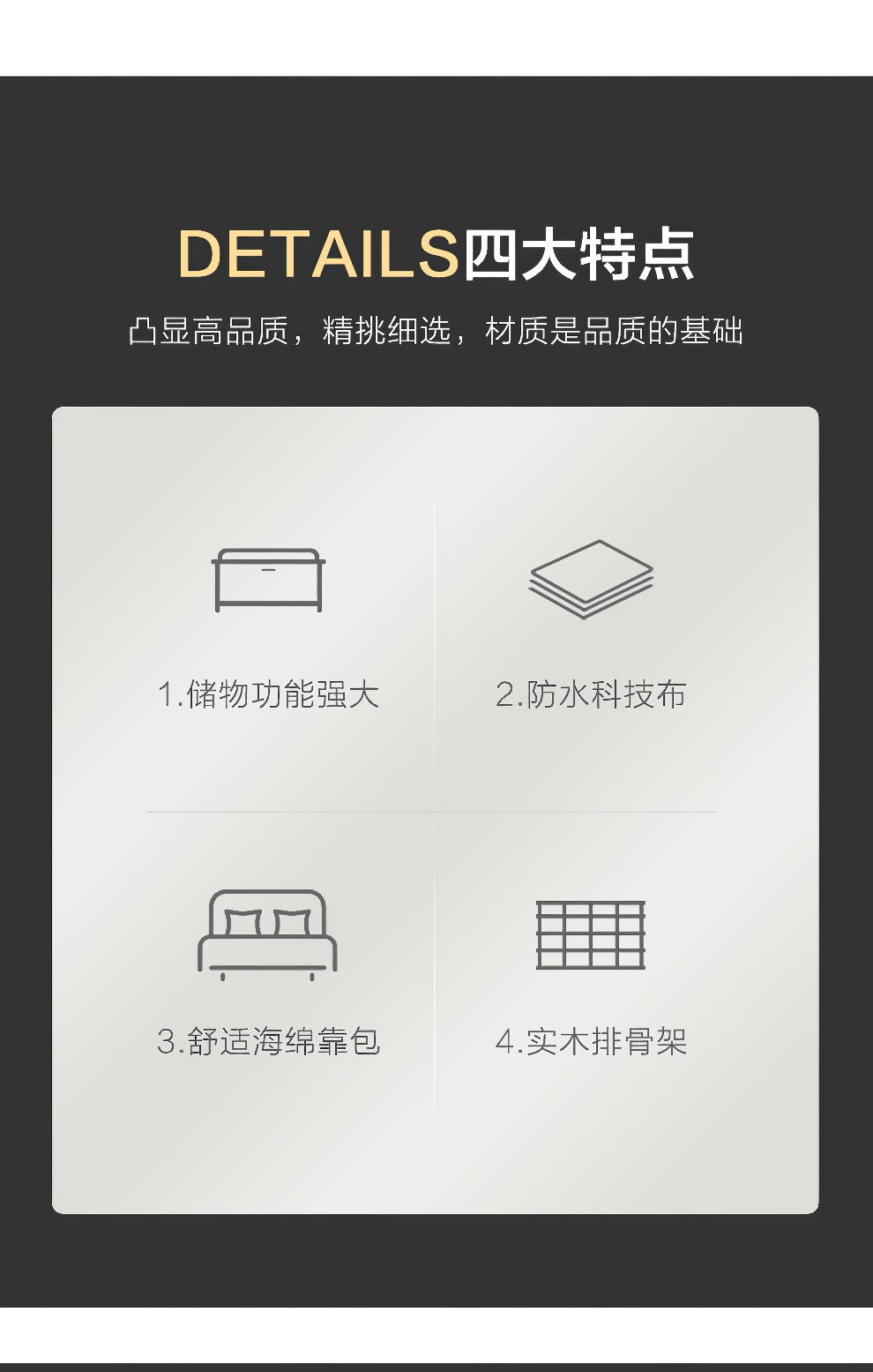 DETAILS四大特点

凸显高品质，精挑细选，材质是品质的基础

1.储物功能强大

2.防水科技布

3.舒适海绵靠包

4.实木排骨架